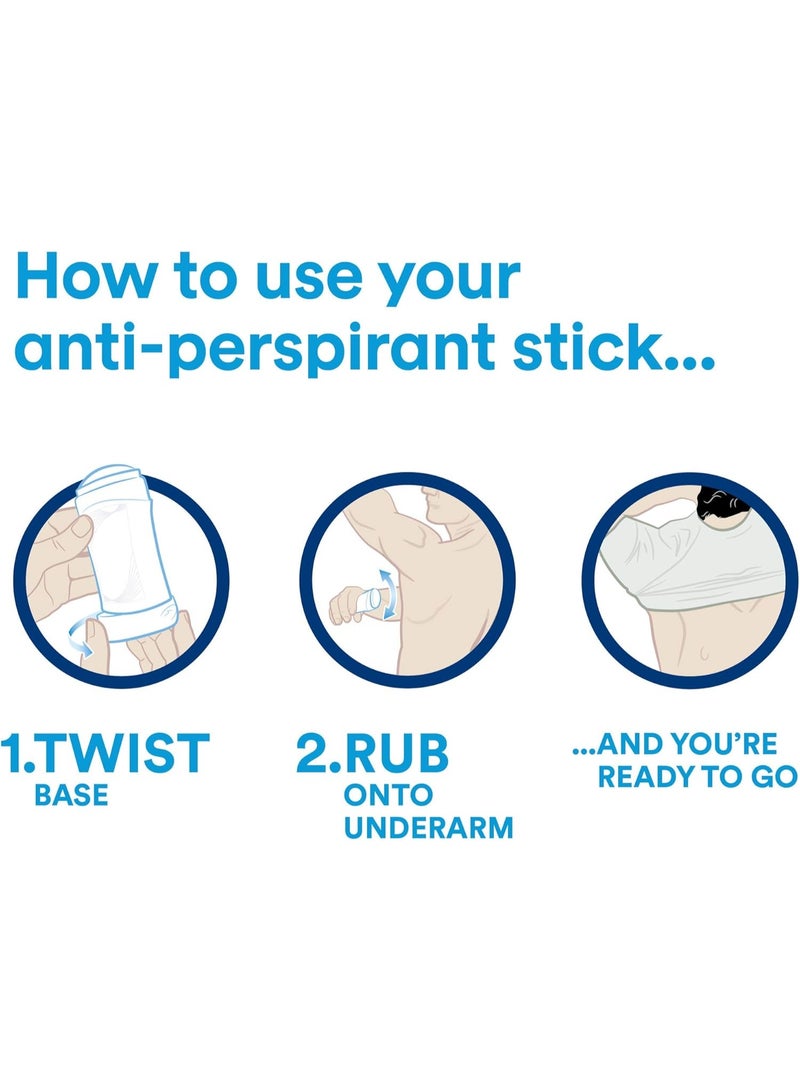 How to use your anti-perspirant stick...

1.TWIST BASE

2.RUB ONTO UNDERARM

...AND YOU'RE READY TO GO